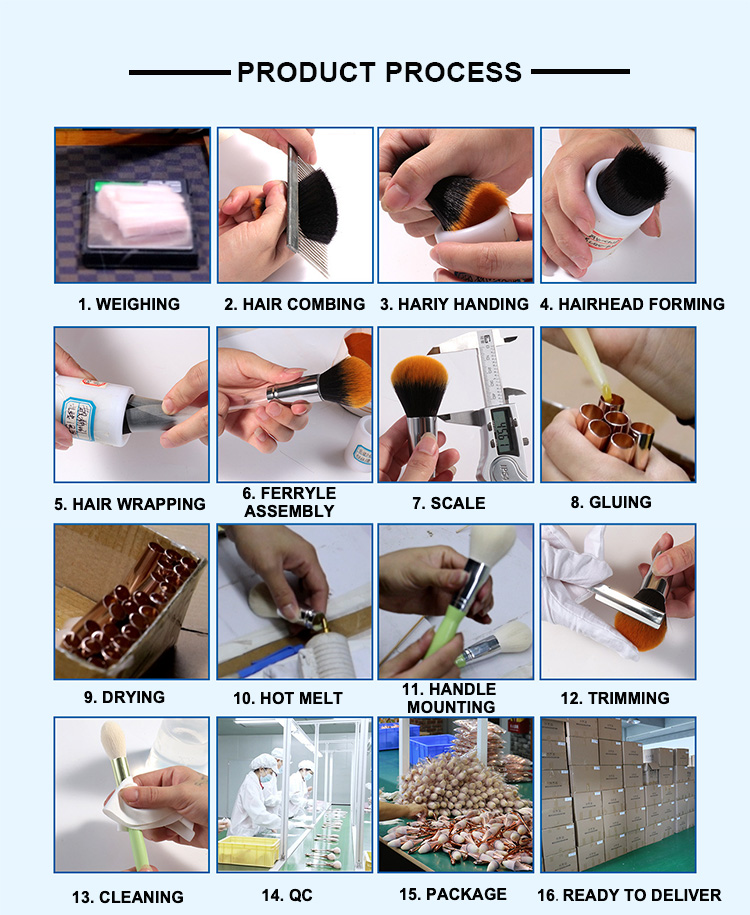 PRODUCT PROCESS

1. WEIGHING

2. HAIR COMBING

3. HARIY HANDING

4. HAIRHEAD FORMING

5. HAIR WRAPPING

6. FERRYLE ASSEMBLY

7. SCALE

8. GLUING

9. DRYING

10. HOT MELT

11. HANDLE MOUNTING

12. TRIMMING

13. CLEANING

14. QC

15. PACKAGE

16. READY TO DELIVER